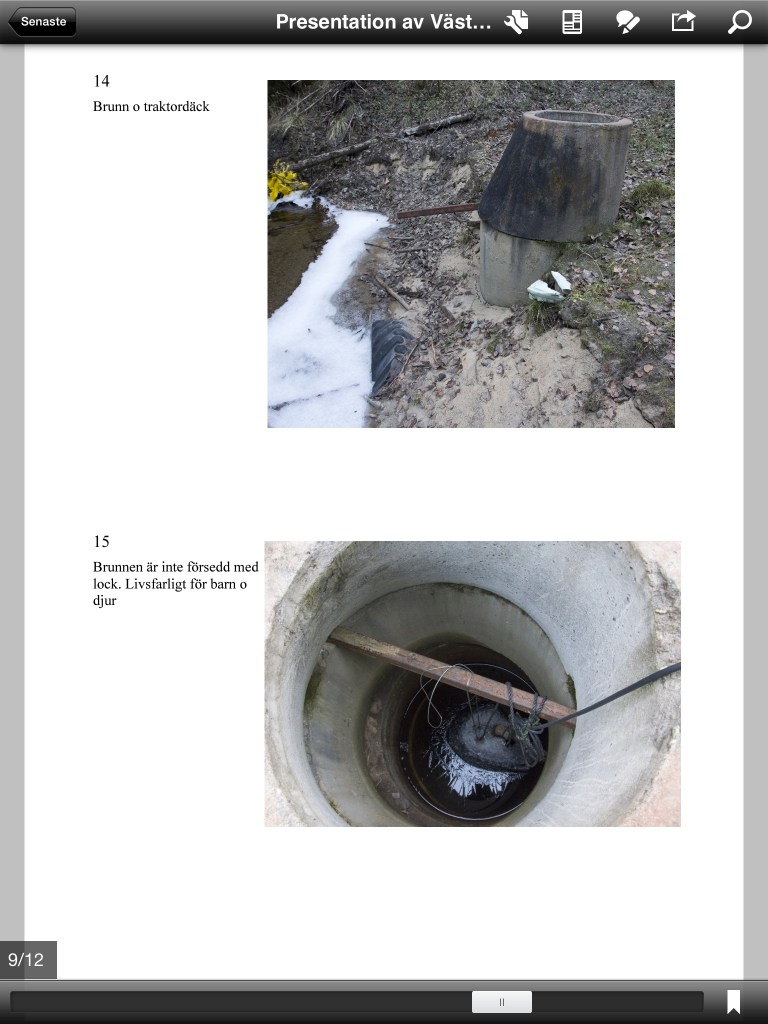 Senaste

Presentation av Väst...

14

Brunn o traktordäck

15

Brunnen är inte försedd med lock. Livsfarligt för barn o djur

9/12